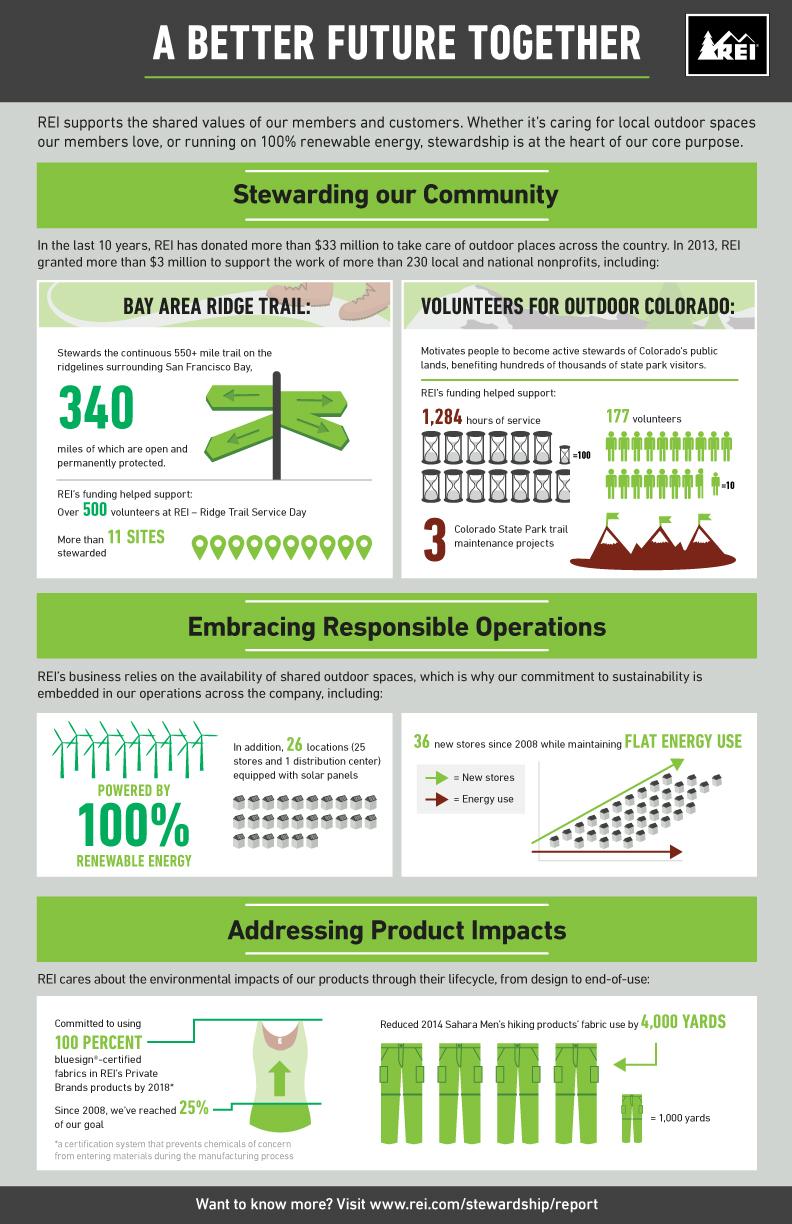 A BETTER FUTURE TOGETHER

REI

REI supports the shared values of our members and customers. Whether it's caring for local outdoor spaces our members love, or running on 100% renewable energy, stewardship is at the heart of our core purpose.

Stewarding our Community

In the last 10 years, REI has donated more than $33 million to take care of outdoor places across the country. In 2013, REI granted more than $3 million to support the work of more than 230 local and national nonprofits, including:

BAY AREA RIDGE TRAIL:

Stewards the continuous 550+ mile trail on the ridgelines surrounding San Francisco Bay,

340

miles of which are open and permanently protected.

REI's funding helped support:

Over 500 volunteers at REI – Ridge Trail Service Day

More than 11 SITES stewarded

VOLUNTEERS FOR OUTDOOR COLORADO:

Motivates people to become active stewards of Colorado's public lands, benefiting hundreds of thousands of state park visitors.

REI's funding helped support:

1,284 hours of service

=100

177 volunteers

=10

3 Colorado State Park trail maintenance projects

Embracing Responsible Operations

REI's business relies on the availability of shared outdoor spaces, which is why our commitment to sustainability is embedded in our operations across the company, including:

POWERED BY 100% RENEWABLE ENERGY

In addition, 26 locations (25 stores and 1 distribution center) equipped with solar panels

36 new stores since 2008 while maintaining FLAT ENERGY USE

= New stores

= Energy use

Addressing Product Impacts

REI cares about the environmental impacts of our products through their lifecycle, from design to end-of-use:

Committed to using 100 PERCENT bluesign®-certified fabrics in REI's Private Brands products by 2018*

Since 2008, we've reached 25% of our goal

*a certification system that prevents chemicals of concern from entering materials during the manufacturing process

Reduced 2014 Sahara Men's hiking products' fabric use by 4,000 YARDS

= 1,000 yards

Want to know more? Visit www.rei.com/stewardship/report