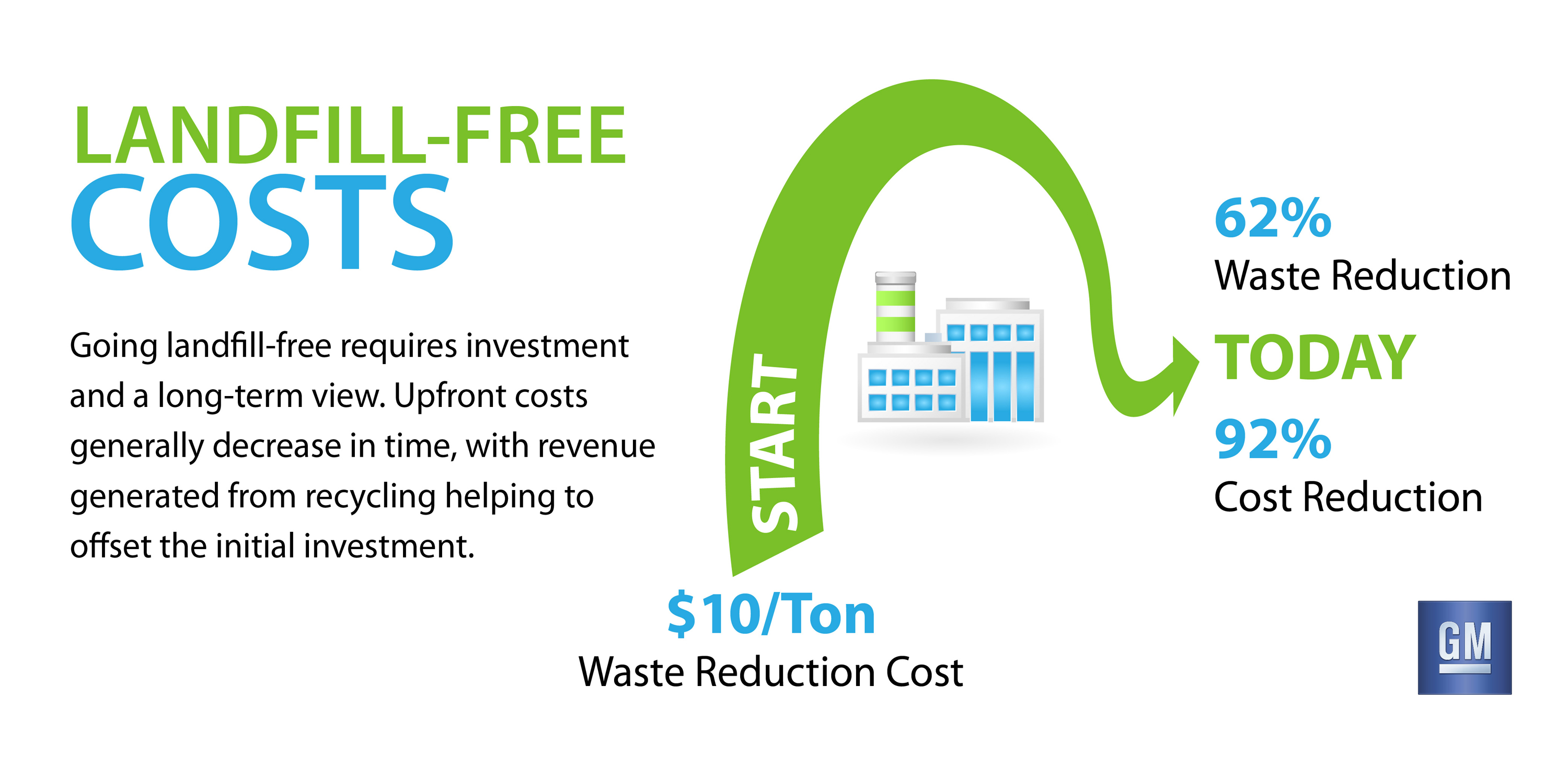 LANDFILL-FREE
COSTS

Going landfill-free requires investment and a long-term view. Upfront costs generally decrease in time, with revenue generated from recycling helping to offset the initial investment.

START

\$10/Ton
Waste Reduction Cost

62%
Waste Reduction

TODAY

92%
Cost Reduction

GM