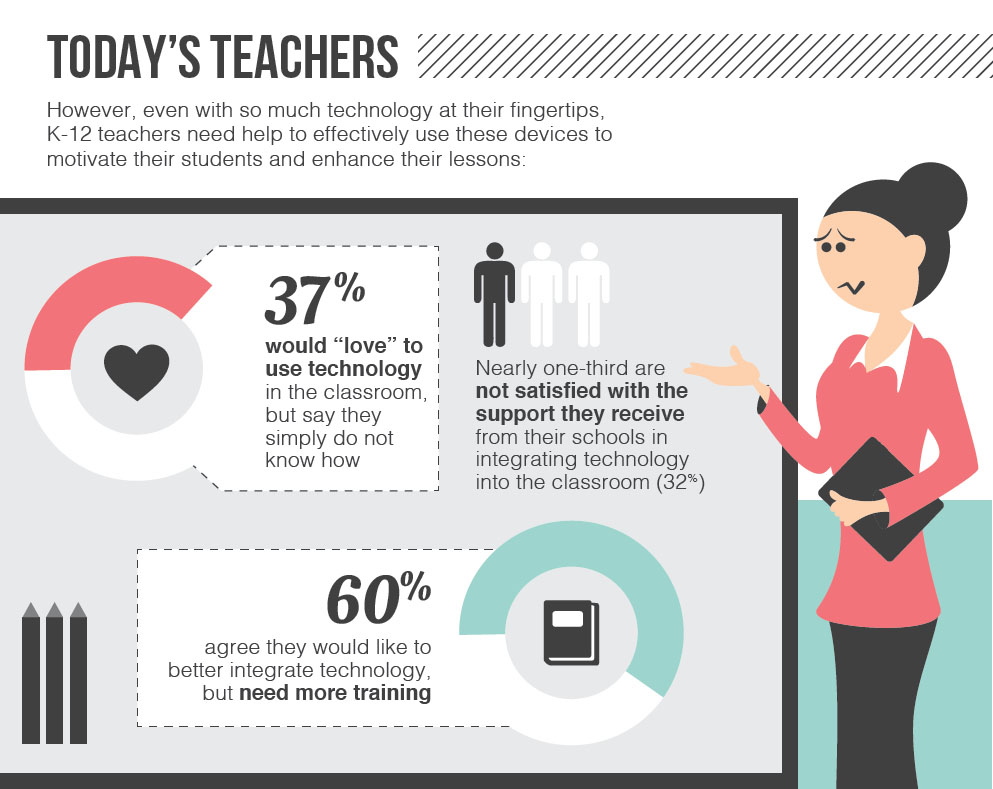 TODAY'S TEACHERS

However, even with so much technology at their fingertips, K-12 teachers need help to effectively use these devices to motivate their students and enhance their lessons:

37%

would "love" to use technology in the classroom, but say they simply do not know how

Nearly one-third are not satisfied with the support they receive from their schools in integrating technology into the classroom (32%)

60%

agree they would like to better integrate technology, but need more training