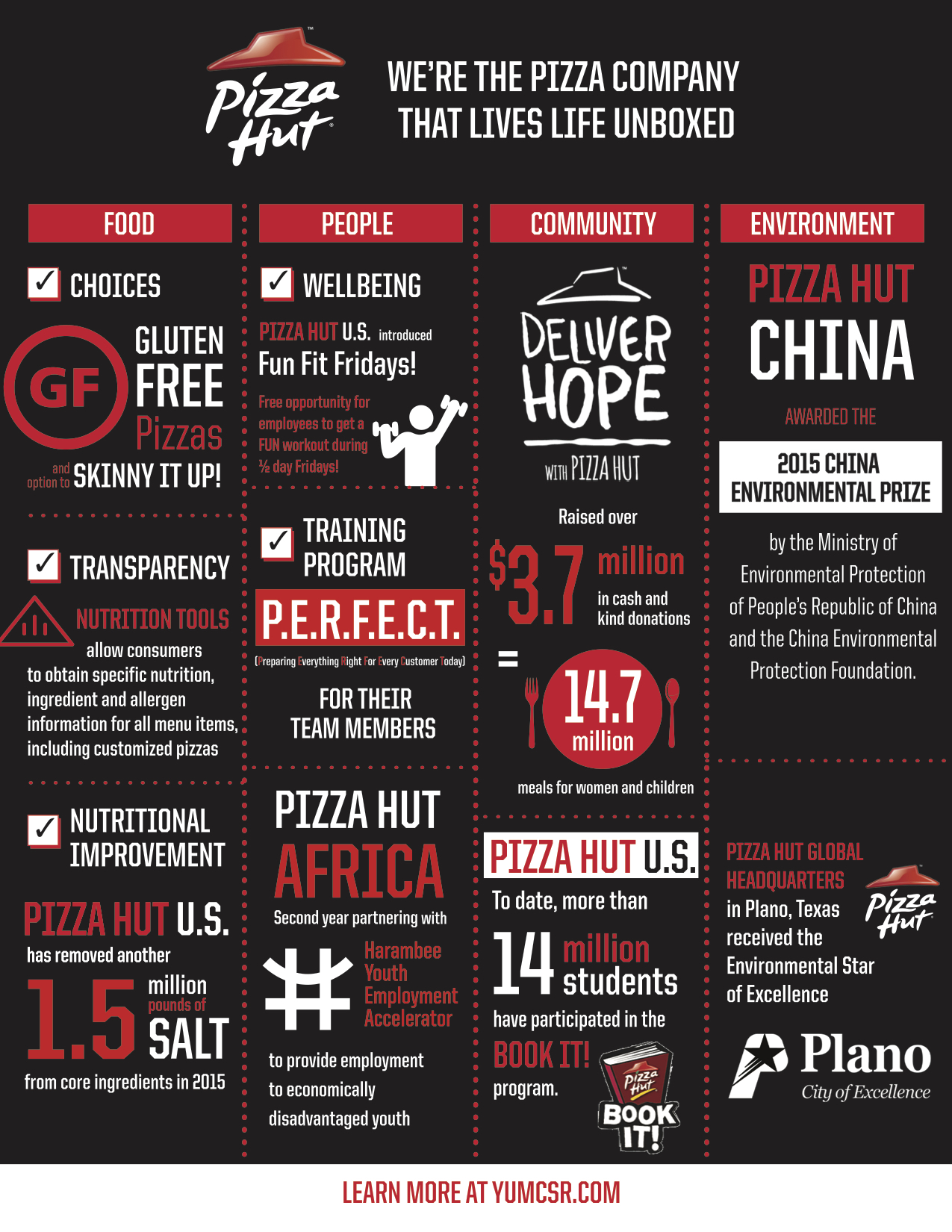 Pizza Hut

WE'RE THE PIZZA COMPANY THAT LIVES LIFE UNBOXED

FOOD

CHOICES

GF GLUTEN FREE Pizzas

and option to SKINNY IT UP!

TRANSPARENCY

NUTRITION TOOLS allow consumers to obtain specific nutrition, ingredient and allergen information for all menu items, including customized pizzas

NUTRITIONAL IMPROVEMENT

PIZZA HUT U.S. has removed another 1.5 million pounds of SALT from core ingredients in 2015

PEOPLE

WELLBEING

PIZZA HUT U.S. introduced Fun Fit Fridays!

Free opportunity for employees to get a FUN workout during ½ day Fridays!

TRAINING PROGRAM

P.E.R.F.E.C.T.

(Preparing Everything Right For Every Customer Today)

FOR THEIR TEAM MEMBERS

PIZZA HUT AFRICA

Second year partnering with

Harambee Youth Employment Accelerator

to provide employment to economically disadvantaged youth

COMMUNITY

DELIVER HOPE WITH PIZZA HUT

Raised over

$3.7 million in cash and kind donations

= 14.7 million

meals for women and children

PIZZA HUT U.S.

To date, more than

14 million students

have participated in the

BOOK IT! program.

Pizza Hut BOOK IT!

ENVIRONMENT

PIZZA HUT CHINA

AWARDED THE

2015 CHINA ENVIRONMENTAL PRIZE

by the Ministry of Environmental Protection of People's Republic of China and the China Environmental Protection Foundation.

PIZZA HUT GLOBAL HEADQUARTERS in Plano, Texas received the Environmental Star of Excellence

Pizza Hut

Plano City of Excellence

LEARN MORE AT YUMCSR.COM