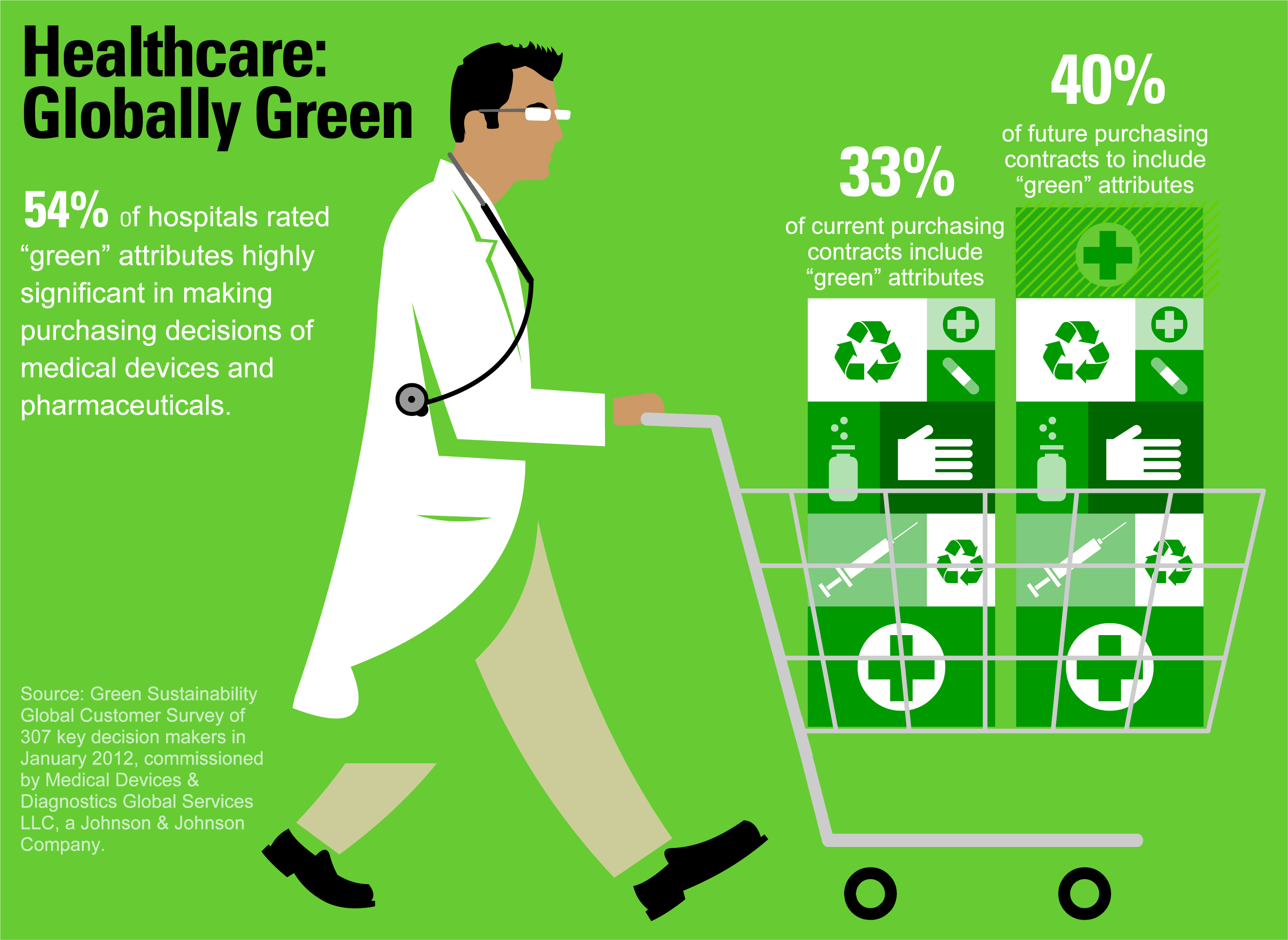 Healthcare: Globally Green

54% of hospitals rated “green” attributes highly significant in making purchasing decisions of medical devices and pharmaceuticals.

33% of current purchasing contracts include “green” attributes

40% of future purchasing contracts to include “green” attributes

Source: Green Sustainability Global Customer Survey of 307 key decision makers in January 2012, commissioned by Medical Devices & Diagnostics Global Services LLC, a Johnson & Johnson Company.